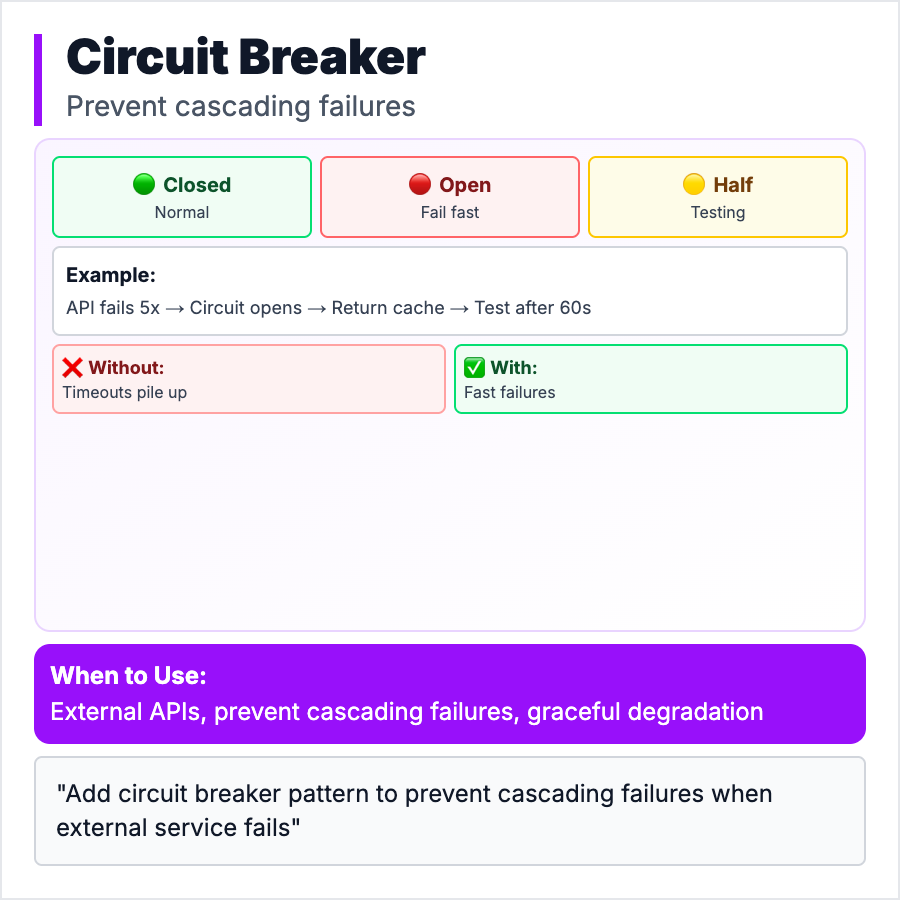 Circuit Breaker

Prevent cascading failures

🟢 Closed
Normal

🔴 Open
Fail fast

🟡 Half
Testing

Example:
API fails 5x → Circuit opens → Return cache → Test after 60s

❌ Without:
Timeouts pile up

✅ With:
Fast failures

When to Use:
External APIs, prevent cascading failures, graceful degradation

"Add circuit breaker pattern to prevent cascading failures when external service fails"